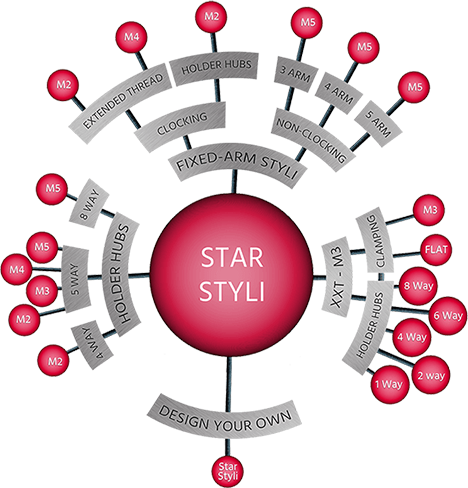 STAR STYLI

FIXED-ARM STYLI
CLOCKING
EXTENDED THREAD
M2
M4
HOLDER HUBS
M2
NON-CLOCKING
3 ARM
M5
4 ARM
M5
5 ARM
M5

HOLDER HUBS
8 WAY
M5
5 WAY
M5
M4
M3
M2
4 WAY
M2

XXT - M3
CLAMPING
M3
FLAT
HOLDER HUBS
8 Way
6 Way
4 Way
2 way
1 Way

DESIGN YOUR OWN
Star Styli